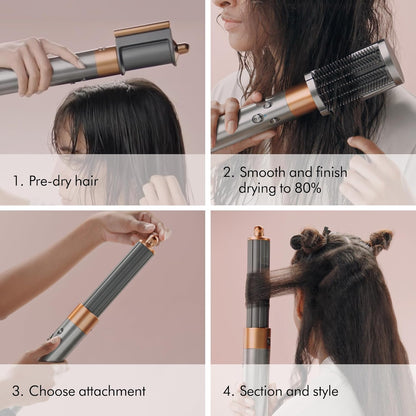 1. Pre-dry hair

2. Smooth and finish drying to 80%

3. Choose attachment

4. Section and style